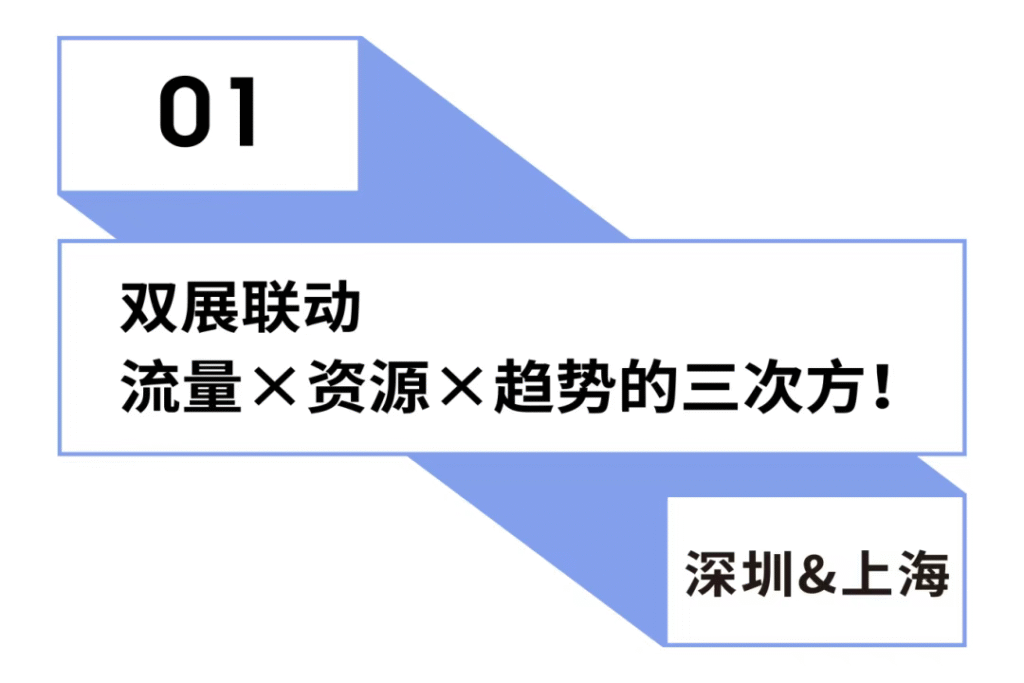 01

双展联动
流量×资源×趋势的三次方！

深圳&上海