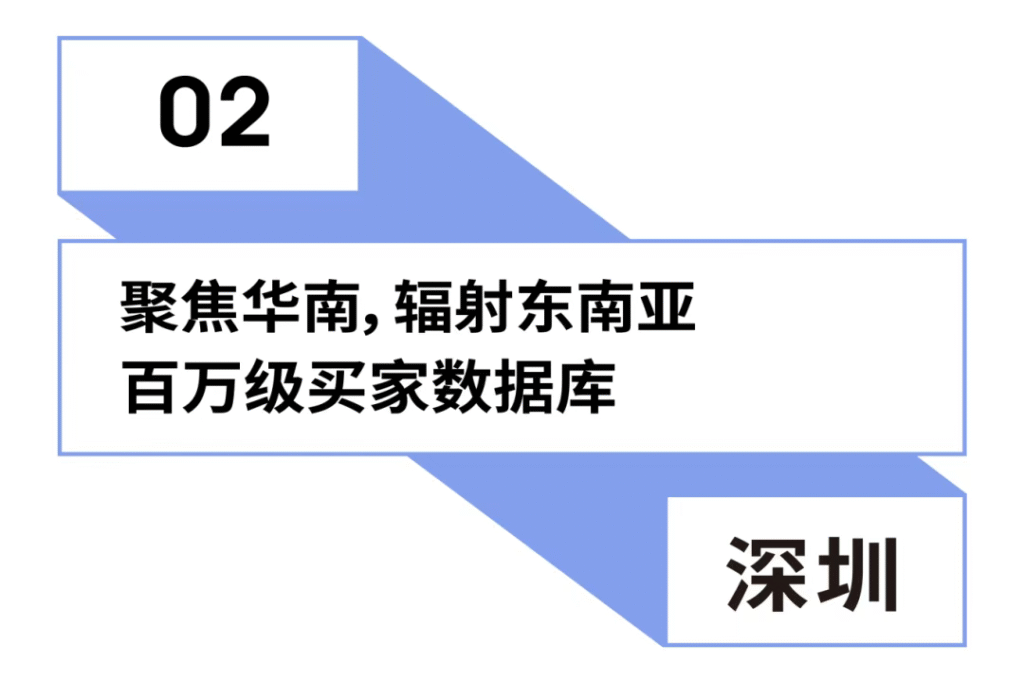 02

聚焦华南,辐射东南亚
百万级买家数据库

深圳